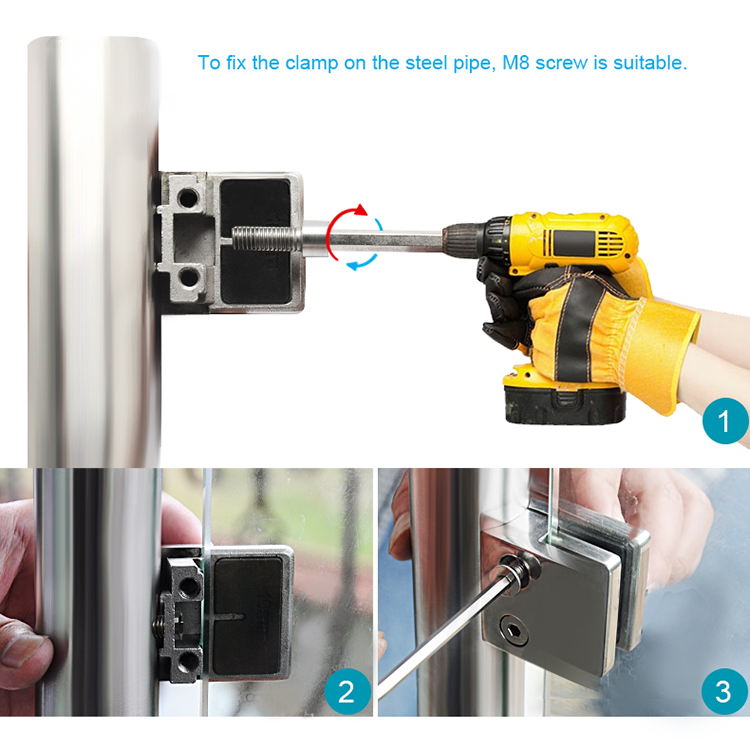 To fix the clamp on the steel pipe, M8 screw is suitable.

1

2

3