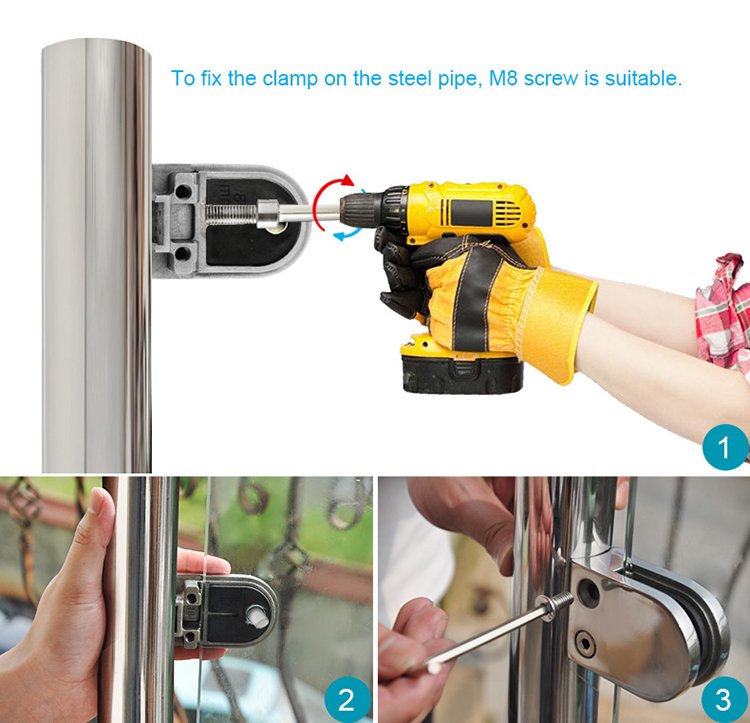 To fix the clamp on the steel pipe, M8 screw is suitable.

1

2

3