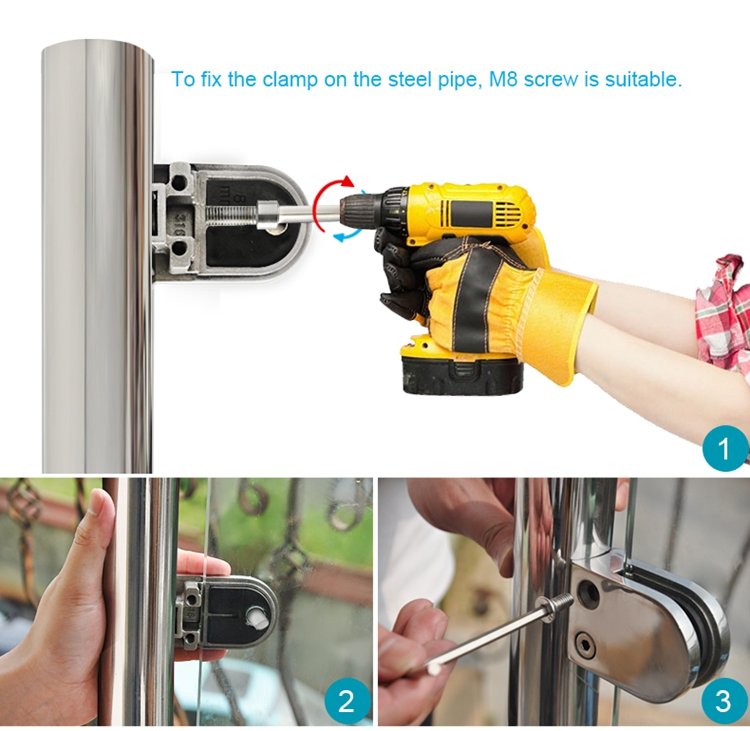 To fix the clamp on the steel pipe, M8 screw is suitable.

316

1

2

3