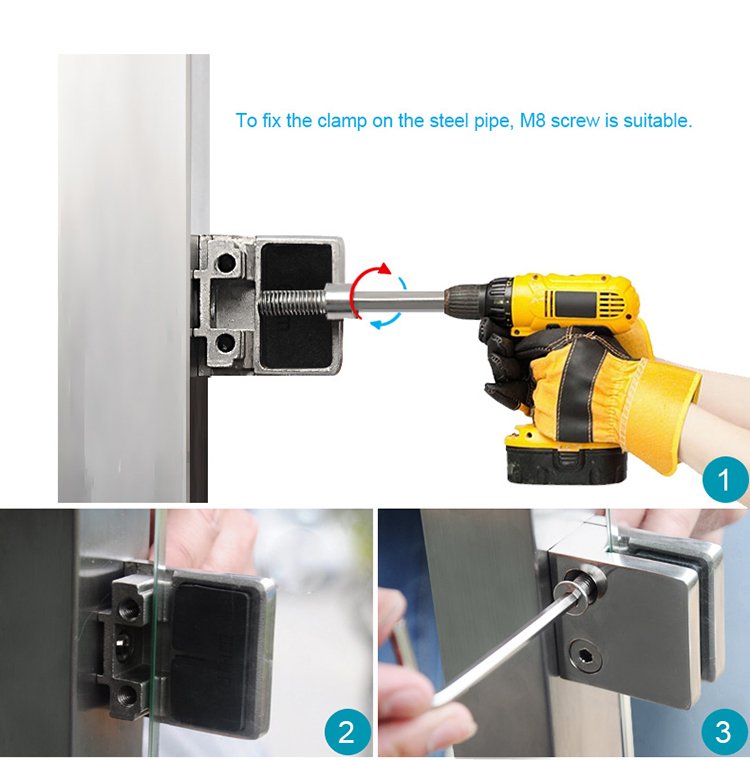 To fix the clamp on the steel pipe, M8 screw is suitable.

1

2

3